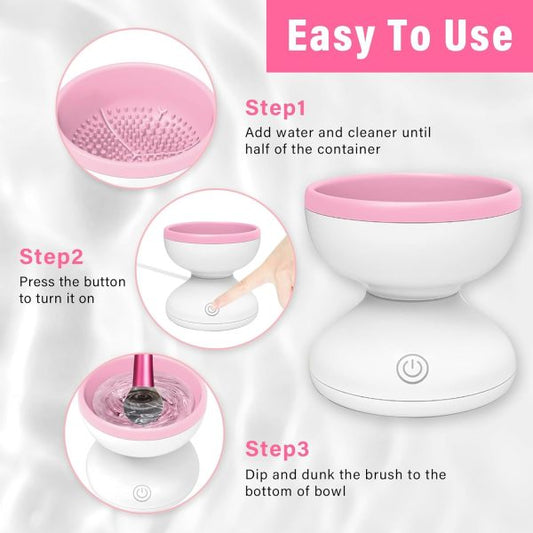 Easy To Use

Step1
Add water and cleaner until half of the container

Step2
Press the button to turn it on

Step3
Dip and dunk the brush to the bottom of bowl